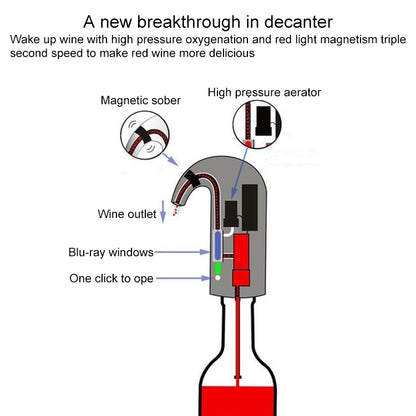 A new breakthrough in decanter
Wake up wine with high pressure oxygenation and red light magnetism triple second speed to make red wine more delicious

Magnetic sober

High pressure aerator

Wine outlet

Blu-ray windows

One click to ope