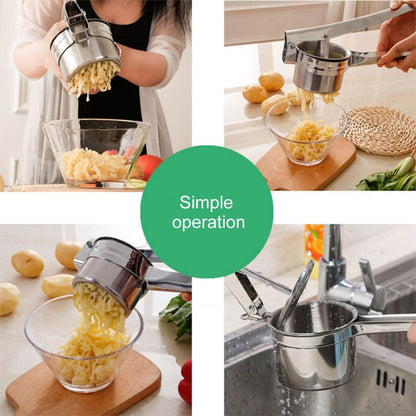 Simple operation