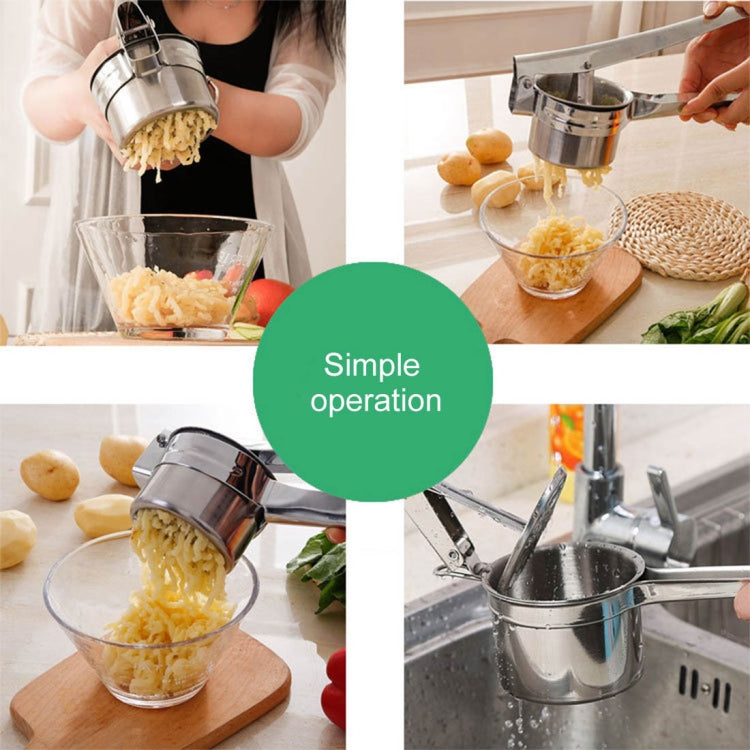 Simple operation