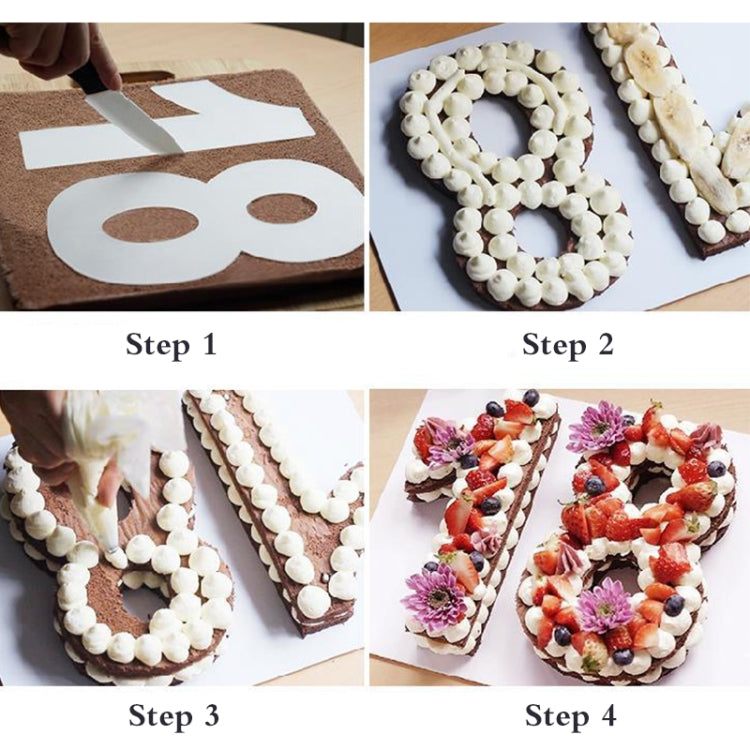 Step 1

Step 2

Step 3

Step 4