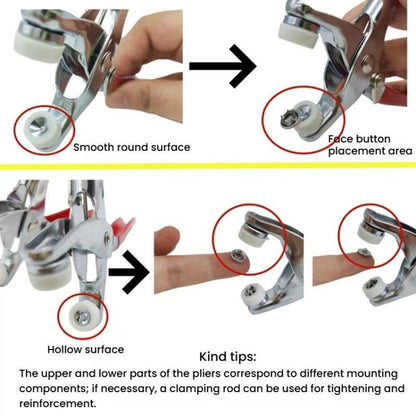 Smooth round surface

Face button placement area

Hollow surface

Kind tips:

The upper and lower parts of the pliers correspond to different mounting components; if necessary, a clamping rod can be used for tightening and reinforcement.