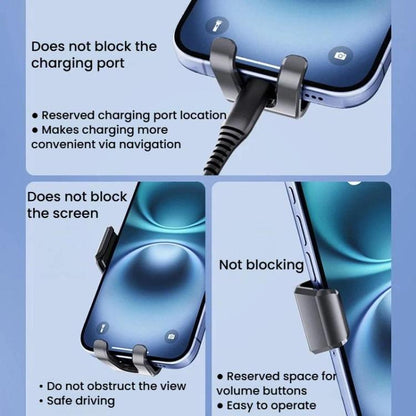 Does not block the charging port

● Reserved charging port location
● Makes charging more convenient via navigation

Does not block the screen

• Do not obstruct the view
• Safe driving

Not blocking

● Reserved space for volume buttons
● Easy to operate