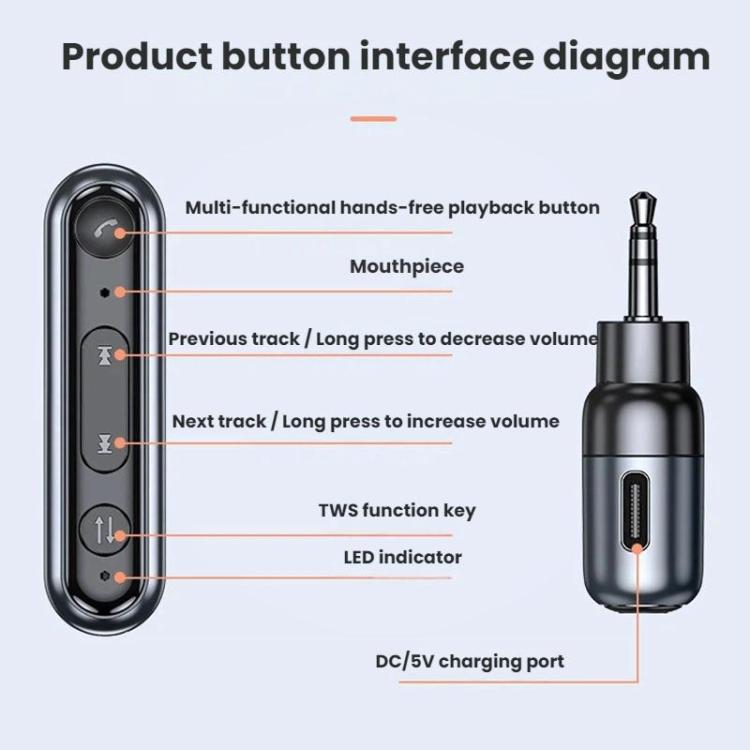 Product button interface diagram

Multi-functional hands-free playback button

Mouthpiece

Previous track / Long press to decrease volume

Next track / Long press to increase volume

TWS function key

LED indicator

DC/5V charging port