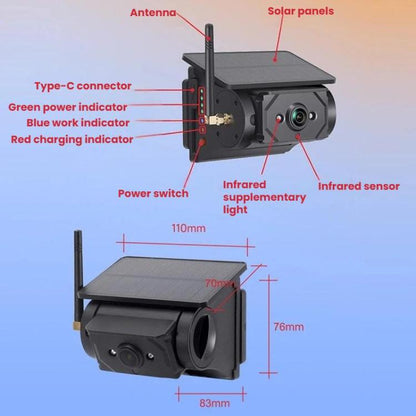 Antenna
Solar panels
Type-C connector
Green power indicator
Blue work indicator
Red charging indicator
Power switch
Infrared supplementary light
Infrared sensor

110mm
70mm
76mm
83mm