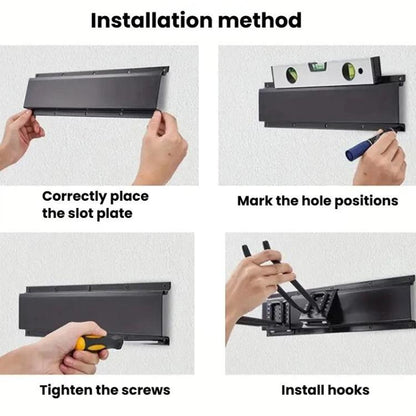 Installation method

Correctly place the slot plate

Mark the hole positions

Tighten the screws

Install hooks