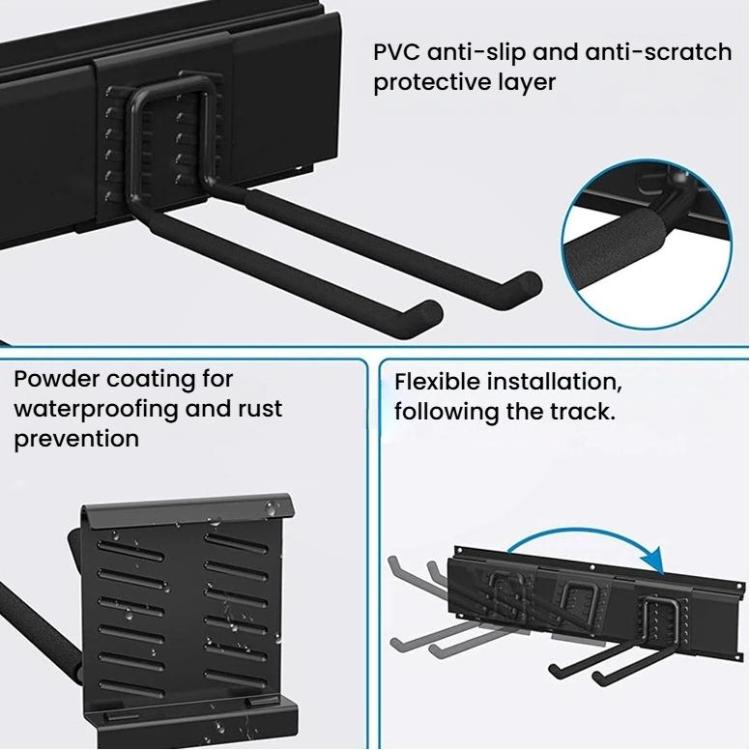 PVC anti-slip and anti-scratch protective layer

Powder coating for waterproofing and rust prevention

Flexible installation, following the track.