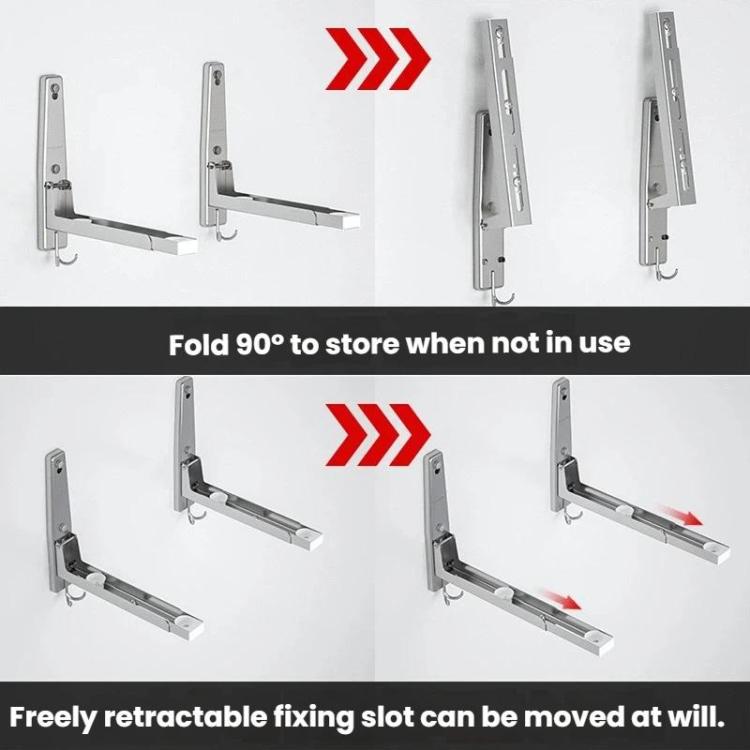 Fold 90° to store when not in use

Freely retractable fixing slot can be moved at will.