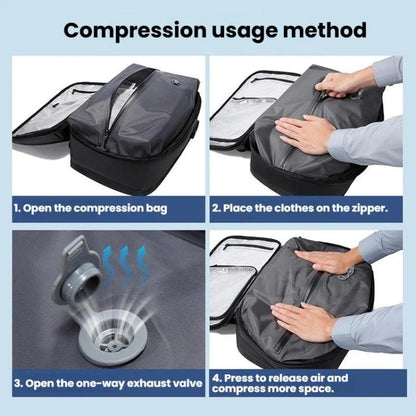 Compression usage method

1. Open the compression bag

2. Place the clothes on the zipper.

3. Open the one-way exhaust valve

4. Press to release air and compress more space.