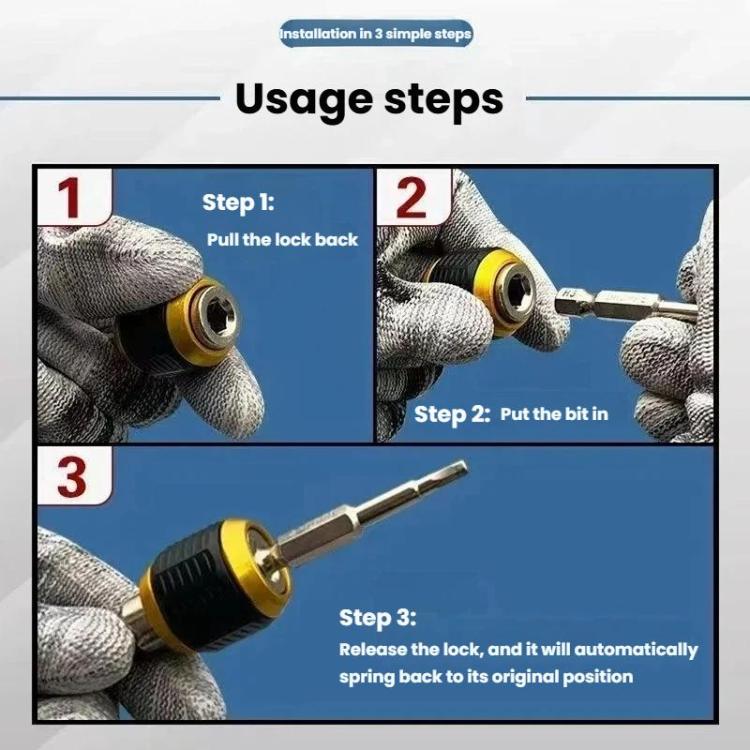 Installation in 3 simple steps

Usage steps

1

Step 1:

Pull the lock back

2

Step 2: Put the bit in

3

Step 3:

Release the lock, and it will automatically spring back to its original position