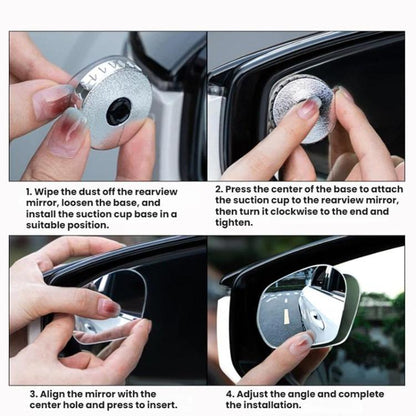 1. Wipe the dust off the rearview mirror, loosen the base, and install the suction cup base in a suitable position.

2. Press the center of the base to attach the suction cup to the rearview mirror, then turn it clockwise to the end and tighten.

3. Align the mirror with the center hole and press to insert.

4. Adjust the angle and complete the installation.