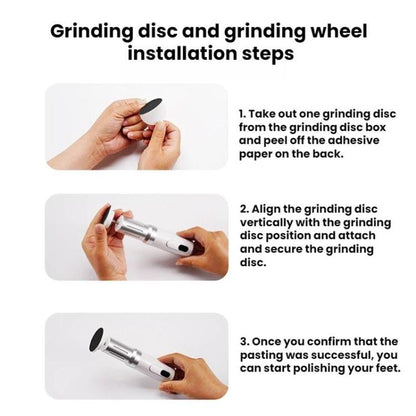 Grinding disc and grinding wheel installation steps

1. Take out one grinding disc from the grinding disc box and peel off the adhesive paper on the back.

2. Align the grinding disc vertically with the grinding disc position and attach and secure the grinding disc.

3. Once you confirm that the pasting was successful, you can start polishing your feet.