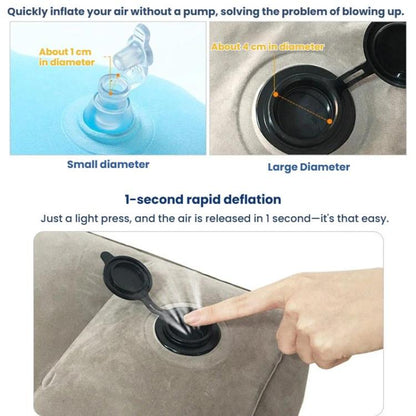 Quickly inflate your air without a pump, solving the problem of blowing up.

About 1 cm in diameter

About 4 cm in diameter

Small diameter

Large Diameter

1-second rapid deflation

Just a light press, and the air is released in 1 second—it's that easy.