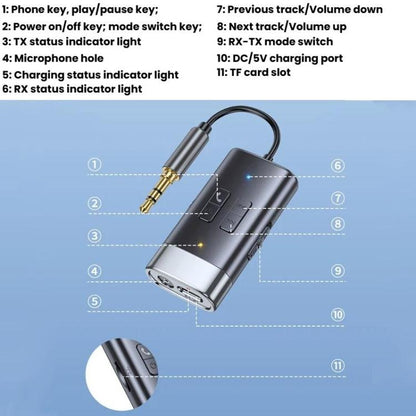 1: Phone key, play/pause key;
2: Power on/off key; mode switch key;
3: TX status indicator light
4: Microphone hole
5: Charging status indicator light
6: RX status indicator light

7: Previous track/Volume down
8: Next track/Volume up
9: RX-TX mode switch
10: DC/5V charging port
11: TF card slot

①
②
③
④
⑤
⑥
⑦
⑧
⑨
⑩
⑪