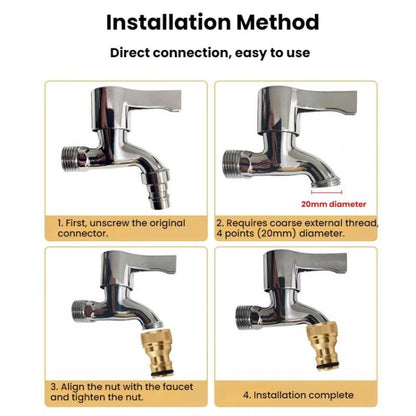 Installation Method

Direct connection, easy to use

1. First, unscrew the original connector.

20mm diameter

2. Requires coarse external thread, 4 points (20mm) diameter.

3. Align the nut with the faucet and tighten the nut.

4. Installation complete