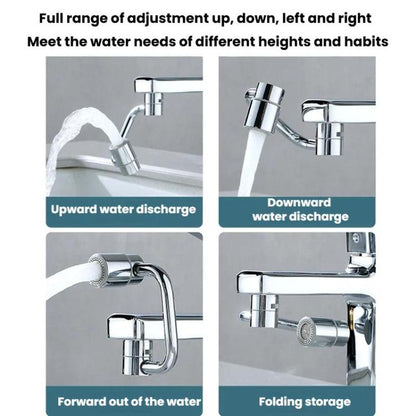 Full range of adjustment up, down, left and right
Meet the water needs of different heights and habits

Upward water discharge

Downward water discharge

Forward out of the water

Folding storage