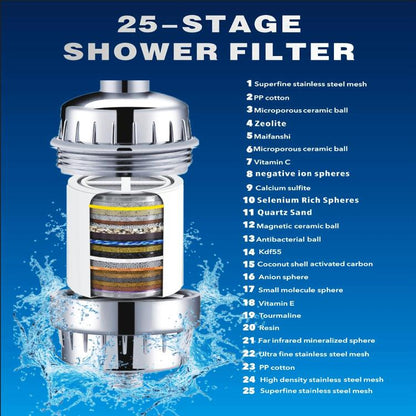 25-STAGE
SHOWER FILTER

1 Superfine stainless steel mesh
2 PP cotton
3 Microporous ceramic ball
4 Zeolite
5 Maifanshi
6 Microporous ceramic ball
7 Vitamin C
8 negative ion spheres
9 Calcium sulfite
10 Selenium Rich Spheres
11 Quartz Sand
12 Magnetic ceramic ball
13 Antibacterial ball
14 Kdf55
15 Coconut shell activated carbon
16 Anion sphere
17 Small molecule sphere
18 Vitamin E
19 Tourmaline
20 Resin
21 Far infrared mineralized sphere
22 Ultra fine stainless steel mesh
23 PP cotton
24 High density stainless steel mesh
25 Superfine stainless steel mesh