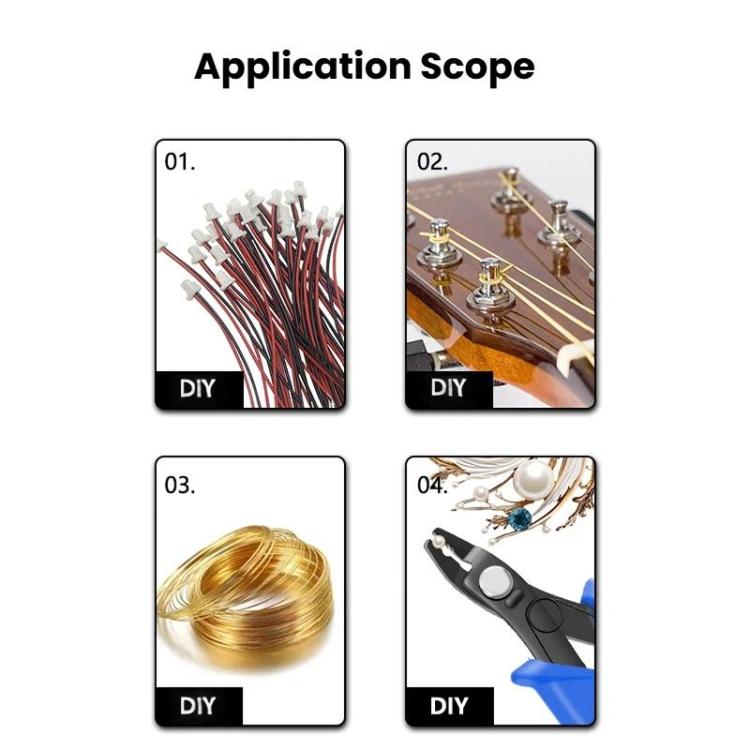 Application Scope

01.

DIY

02.

DIY

03.

DIY

04.

DIY