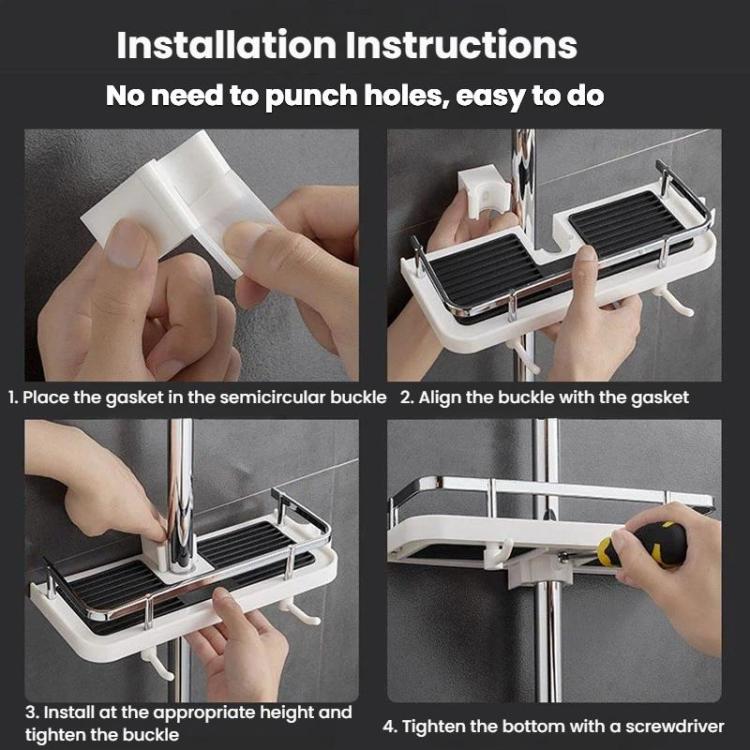 Installation Instructions

No need to punch holes, easy to do

1. Place the gasket in the semicircular buckle

2. Align the buckle with the gasket

3. Install at the appropriate height and tighten the buckle

4. Tighten the bottom with a screwdriver