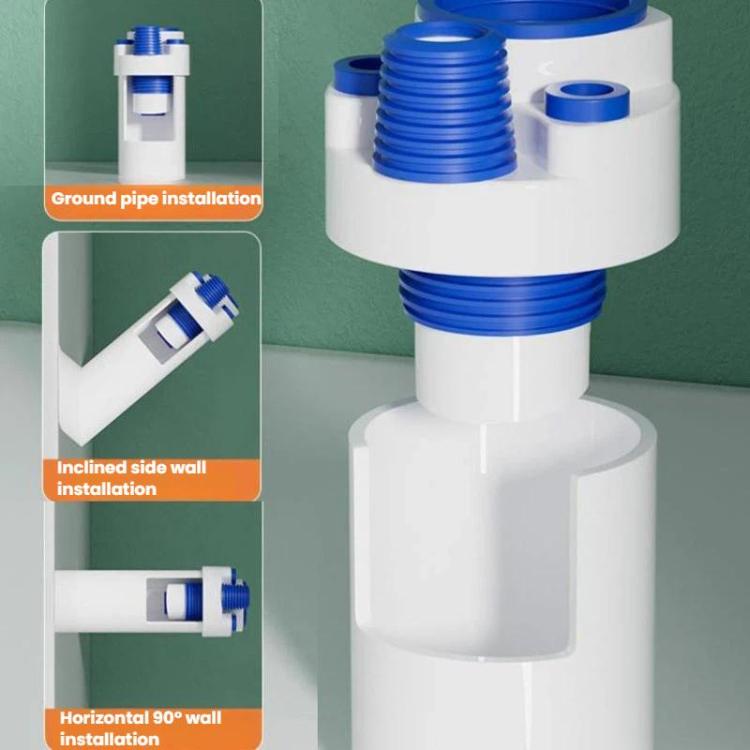 Ground pipe installation

Inclined side wall installation

Horizontal 90° wall installation