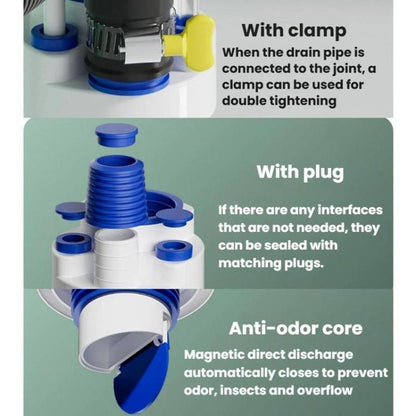 With clamp

When the drain pipe is connected to the joint, a clamp can be used for double tightening

With plug

If there are any interfaces that are not needed, they can be sealed with matching plugs.

Anti-odor core

Magnetic direct discharge automatically closes to prevent odor, insects and overflow