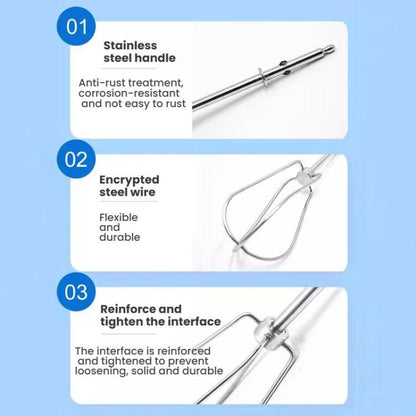 01

Stainless steel handle

Anti-rust treatment, corrosion-resistant and not easy to rust

02

Encrypted steel wire

Flexible and durable

03

Reinforce and tighten the interface

The interface is reinforced and tightened to prevent loosening, solid and durable