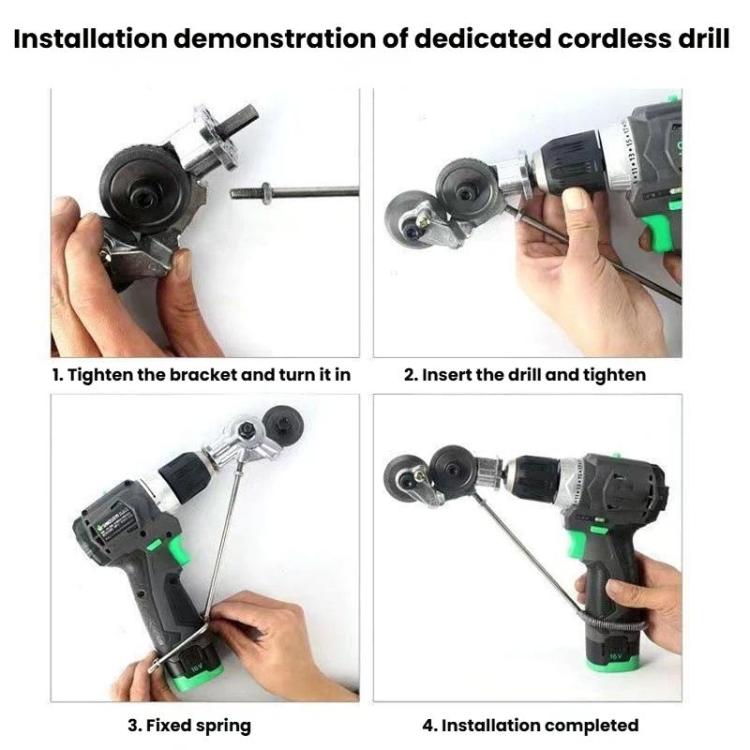 Installation demonstration of dedicated cordless drill

1. Tighten the bracket and turn it in

2. Insert the drill and tighten

3. Fixed spring

4. Installation completed