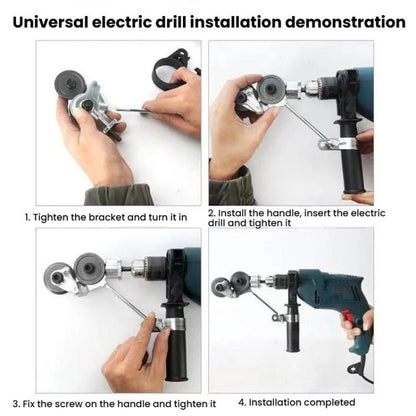 Universal electric drill installation demonstration

1. Tighten the bracket and turn it in

2. Install the handle, insert the electric drill and tighten it

3. Fix the screw on the handle and tighten it

4. Installation completed