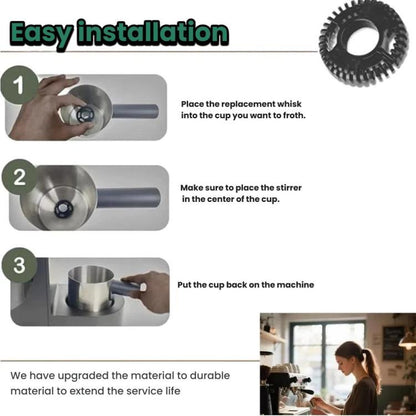 Easy installation

1

Place the replacement whisk into the cup you want to froth.

2

Make sure to place the stirrer in the center of the cup.

3

Put the cup back on the machine

We have upgraded the material to durable material to extend the service life