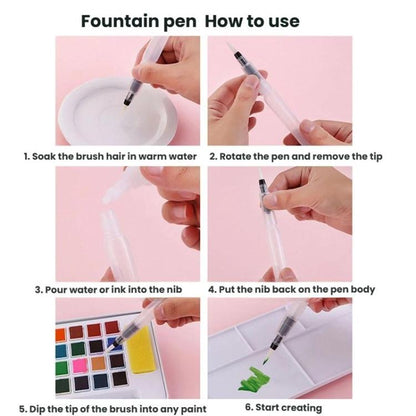 Fountain pen How to use

1. Soak the brush hair in warm water

2. Rotate the pen and remove the tip

3. Pour water or ink into the nib

4. Put the nib back on the pen body

5. Dip the tip of the brush into any paint

6. Start creating