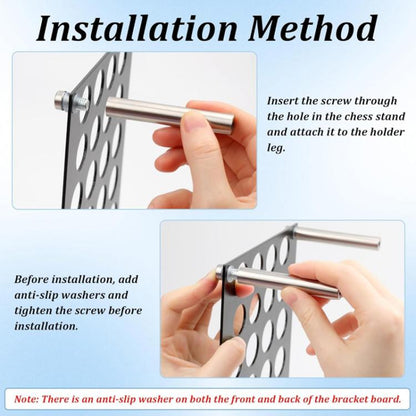 Installation Method

Insert the screw through the hole in the chess stand and attach it to the holder leg.

Before installation, add anti-slip washers and tighten the screw before installation.

Note: There is an anti-slip washer on both the front and back of the bracket board.