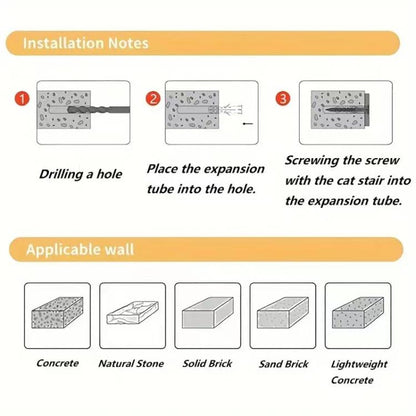 Installation Notes

1

Drilling a hole

2

Place the expansion tube into the hole.

3

Screwing the screw with the cat stair into the expansion tube.

Applicable wall

Concrete

Natural Stone

Solid Brick

Sand Brick

Lightweight Concrete