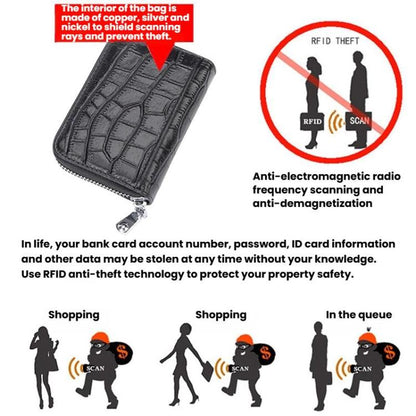 The interior of the bag is made of copper, silver and nickel to shield scanning rays and prevent theft.

RFID THEFT

RFID

SCAN

Anti-electromagnetic radio frequency scanning and anti-demagnetization

In life, your bank card account number, password, ID card information and other data may be stolen at any time without your knowledge. Use RFID anti-theft technology to protect your property safety.

Shopping

SCAN

$

Shopping

SCAN

$

In the queue

SCAN

$