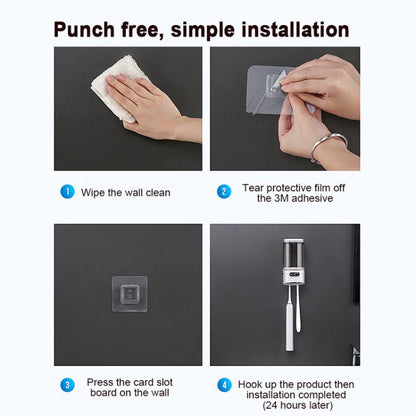 Punch free, simple installation

1 Wipe the wall clean

2 Tear protective film off the 3M adhesive

3 Press the card slot board on the wall

4 Hook up the product then installation completed (24 hours later)