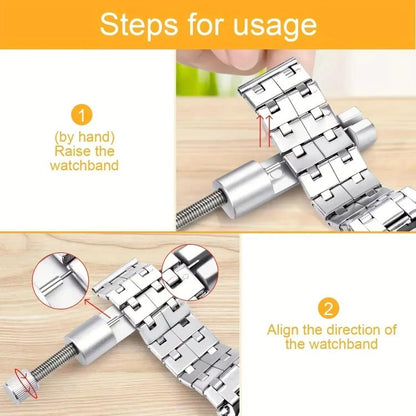 Steps for usage

1
(by hand)
Raise the watchband

2
Align the direction of the watchband