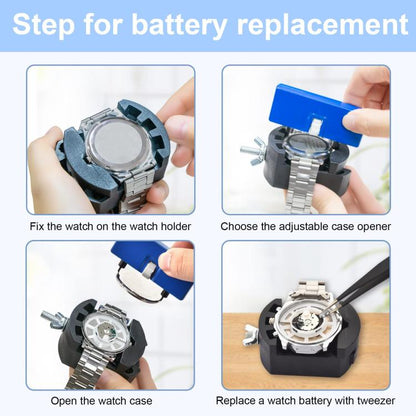 Step for battery replacement

Fix the watch on the watch holder

Choose the adjustable case opener

Open the watch case

Replace a watch battery with tweezer