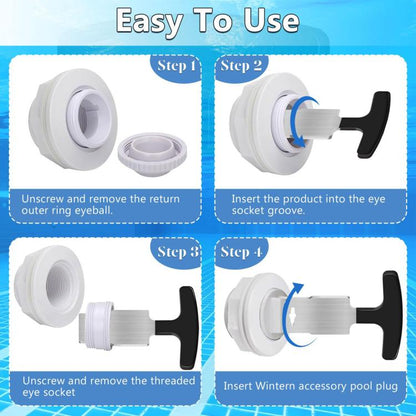 Easy To Use

Step 1

Unscrew and remove the return outer ring eyeball.

Step 2

Insert the product into the eye socket groove.

Step 3

Unscrew and remove the threaded eye socket

Step 4

Insert Wintern accessory pool plug