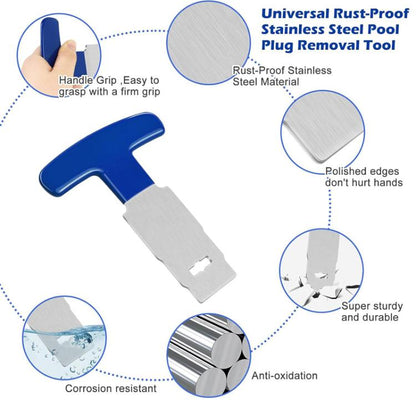 Universal Rust-Proof Stainless Steel Pool Plug Removal Tool

Handle Grip ,Easy to grasp with a firm grip

Rust-Proof Stainless Steel Material

Polished edges don't hurt hands

Super sturdy and durable

Anti-oxidation

Corrosion resistant