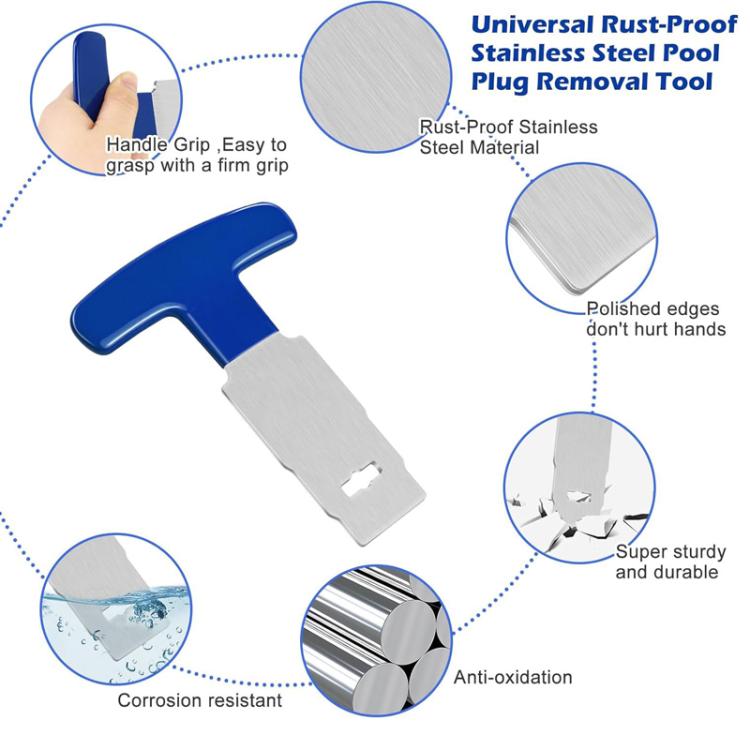 Universal Rust-Proof Stainless Steel Pool Plug Removal Tool

Handle Grip ,Easy to grasp with a firm grip

Rust-Proof Stainless Steel Material

Polished edges don't hurt hands

Super sturdy and durable

Anti-oxidation

Corrosion resistant