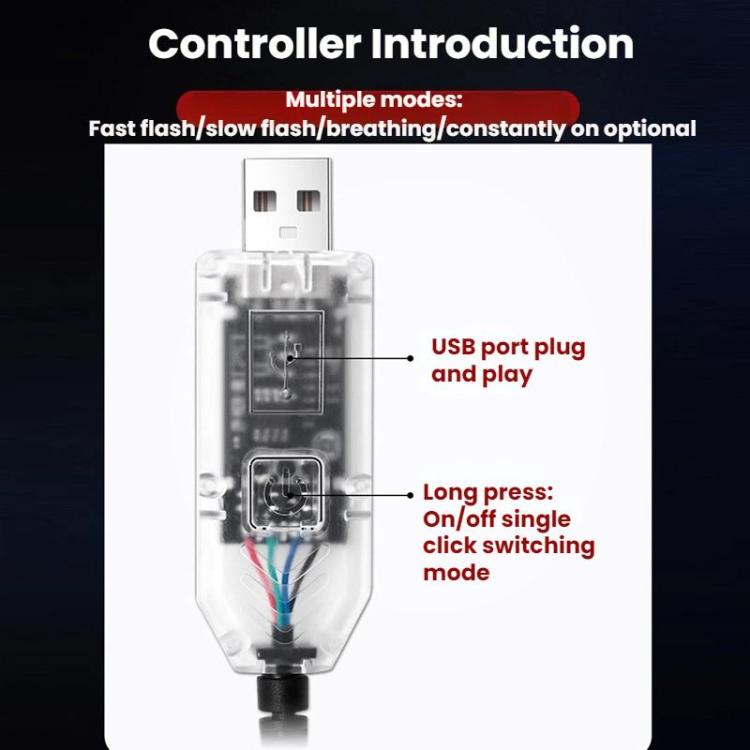 Controller Introduction

Multiple modes:
Fast flash/slow flash/breathing/constantly on optional

USB port plug and play

Long press: On/off single click switching mode