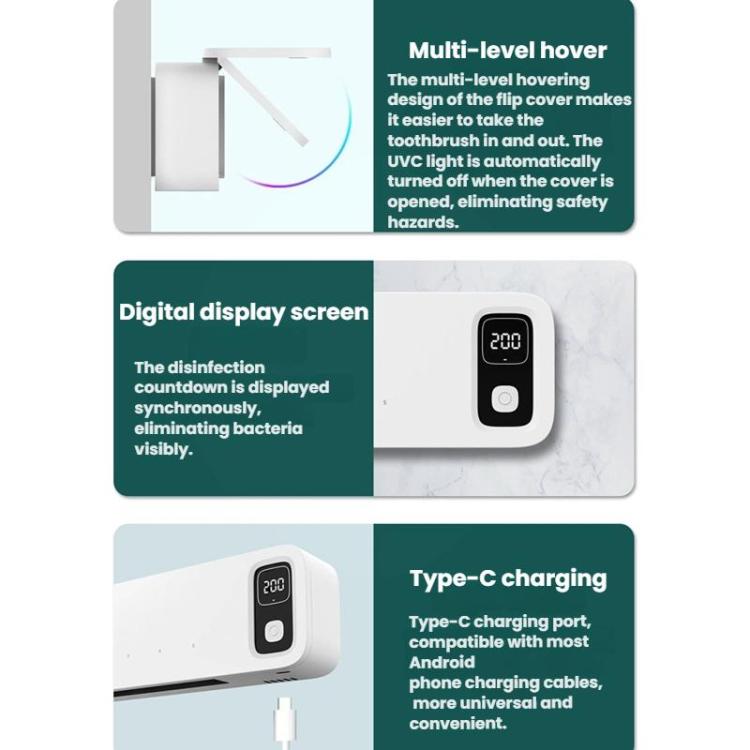 Multi-level hover

The multi-level hovering design of the flip cover makes it easier to take the toothbrush in and out. The UVC light is automatically turned off when the cover is opened, eliminating safety hazards.

Digital display screen

The disinfection countdown is displayed synchronously, eliminating bacteria visibly.

200

200

Type-C charging

Type-C charging port, compatible with most Android phone charging cables, more universal and convenient.