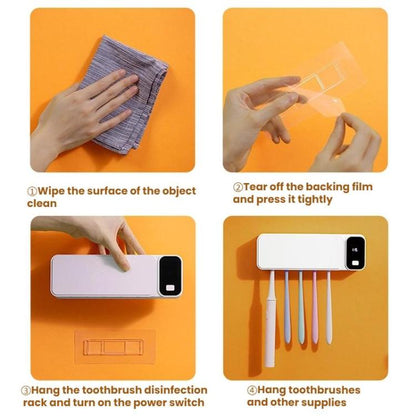 ①Wipe the surface of the object clean

②Tear off the backing film and press it tightly

③Hang the toothbrush disinfection rack and turn on the power switch

④Hang toothbrushes and other supplies