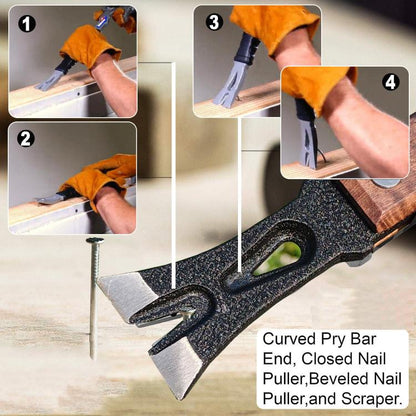 1

2

3

4

Curved Pry Bar End, Closed Nail Puller,Beveled Nail Puller,and Scraper.