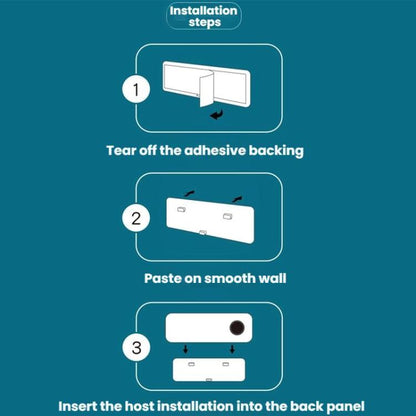 Installation steps

1

Tear off the adhesive backing

2

Paste on smooth wall

3

Insert the host installation into the back panel