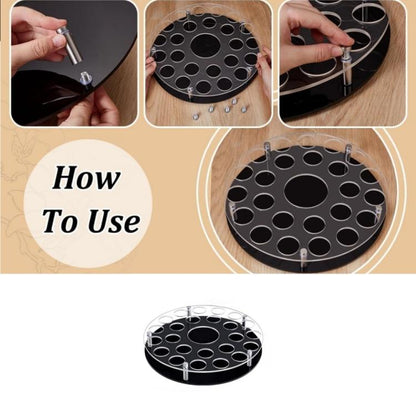 How
To Use