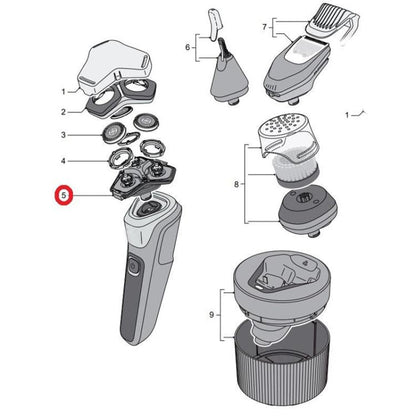 1
2
3
4
5
6
7
1
8
9