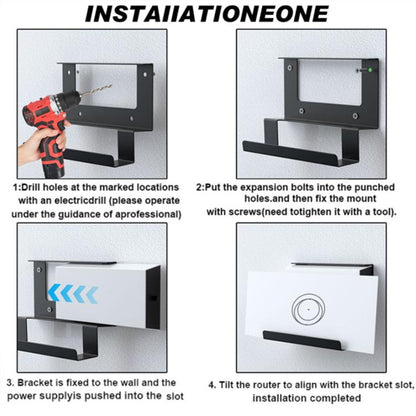 INSTAIIATIONEONE

1:Drill holes at the marked locations with an electricdrill (please operate under the guidance of aprofessional)

2:Put the expansion bolts into the punched holes.and then fix the mount with screws(need totighten it with a tool).

3. Bracket is fixed to the wall and the power supplyis pushed into the slot

4. Tilt the router to align with the bracket slot, installation completed