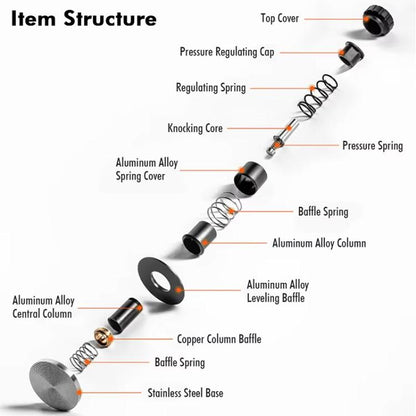 Item Structure

Top Cover

Pressure Regulating Cap

Regulating Spring

Knocking Core

Pressure Spring

Aluminum Alloy Spring Cover

Baffle Spring

Aluminum Alloy Column

Aluminum Alloy Leveling Baffle

Aluminum Alloy Central Column

Copper Column Baffle

Baffle Spring

Stainless Steel Base