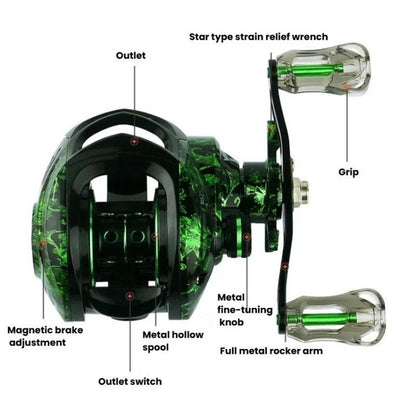 Star type strain relief wrench

Outlet

Grip

Metal fine-tuning knob

Magnetic brake adjustment

Metal hollow spool

Full metal rocker arm

Outlet switch