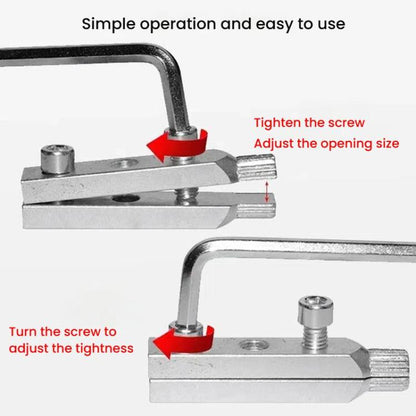 Simple operation and easy to use

Tighten the screw
Adjust the opening size

Turn the screw to
adjust the tightness