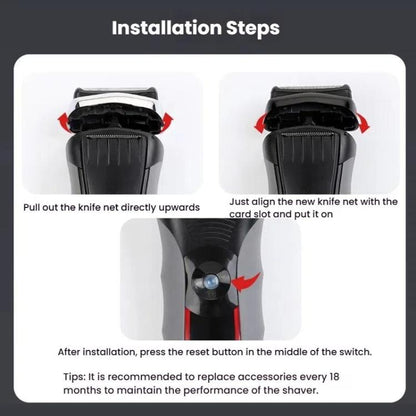 Installation Steps

Pull out the knife net directly upwards

Just align the new knife net with the card slot and put it on

After installation, press the reset button in the middle of the switch.

Tips: It is recommended to replace accessories every 18 months to maintain the performance of the shaver.